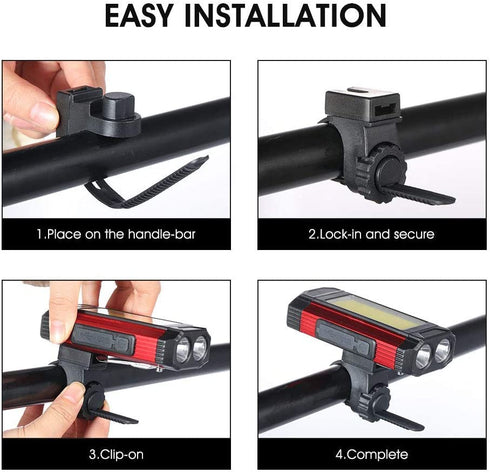 EASY INSTALLATION

1.Place on the handle-bar

2.Lock-in and secure

3.Clip-on

4.Complete