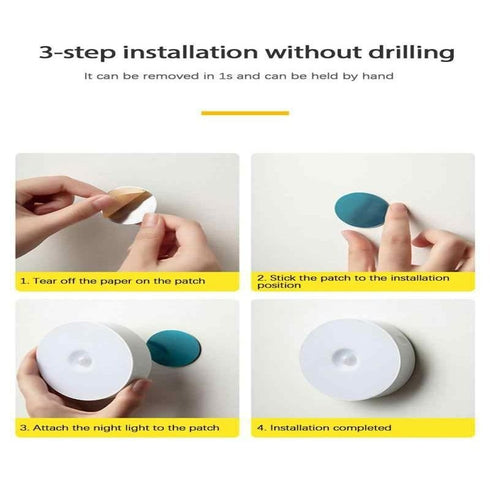 3-step installation without drilling

It can be removed in 1s and can be held by hand

1. Tear off the paper on the patch

2. Stick the patch to the installation position

3. Attach the night light to the patch

4. Installation completed