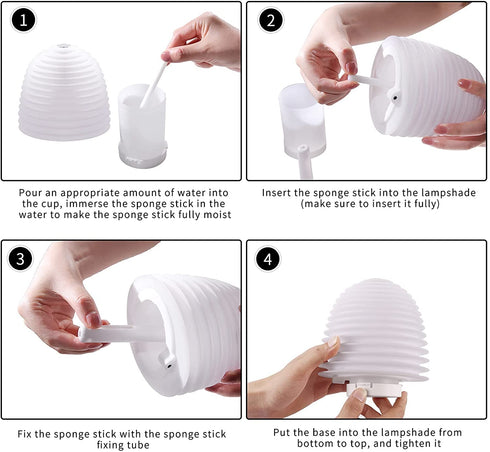 1

Pour an appropriate amount of water into the cup, immerse the sponge stick in the water to make the sponge stick fully moist

2

Insert the sponge stick into the lampshade (make sure to insert it fully)

3

Fix the sponge stick with the sponge stick fixing tube

4

Put the base into the lampshade from bottom to top, and tighten it