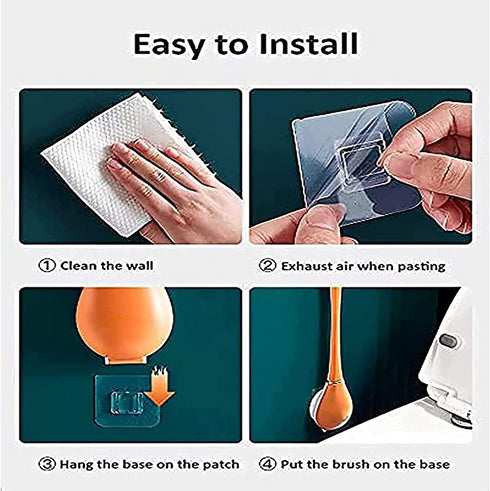 Easy to Install

① Clean the wall

② Exhaust air when pasting

③ Hang the base on the patch

④ Put the brush on the base