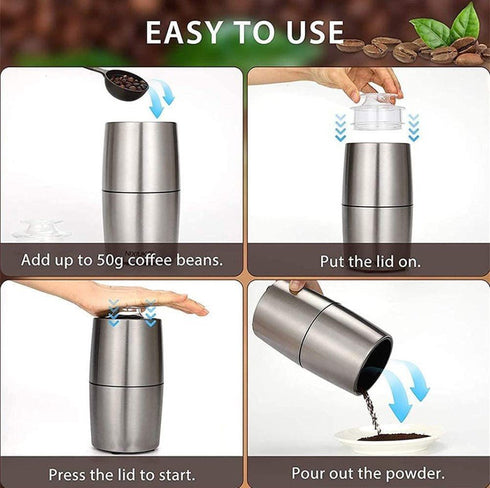 EASY TO USE

Add up to 50g coffee beans.

Put the lid on.

Press the lid to start.

Pour out the powder.