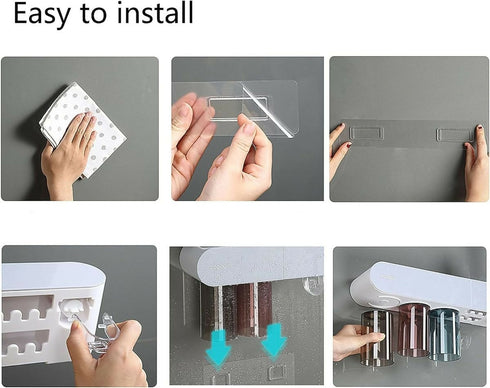 Easy to install