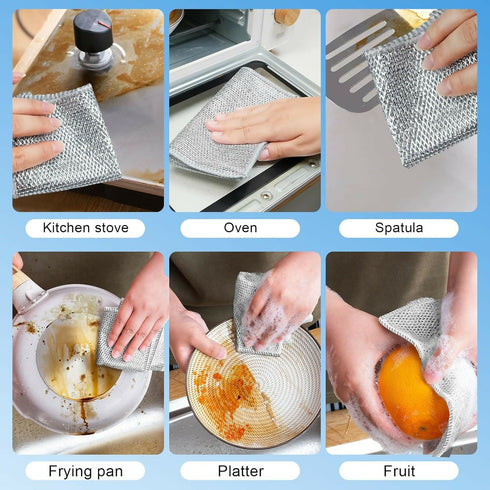 Kitchen stove

Oven

Spatula

Frying pan

Platter

Fruit