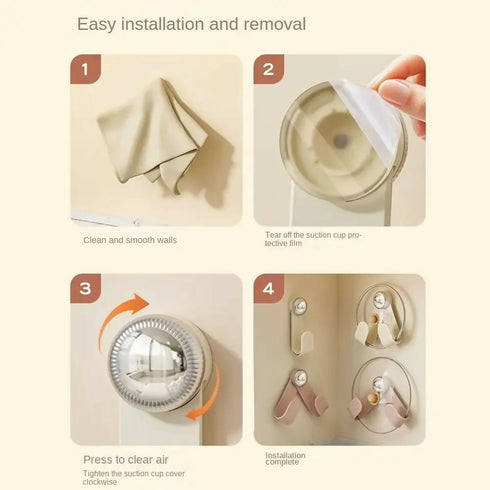 Easy installation and removal

1

Clean and smooth walls

2

Tear off the suction cup protective film

3

Press to clear air

Tighten the suction cup cover clockwise

4

Installation complete