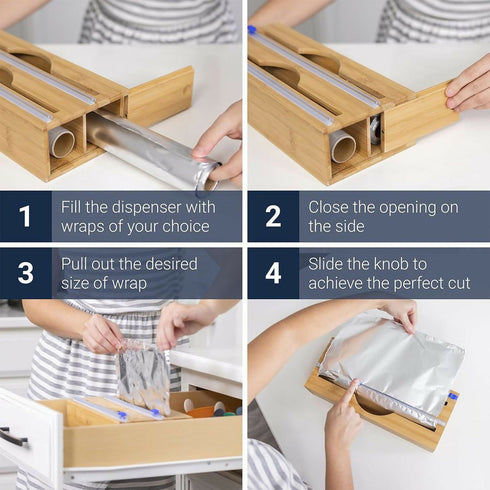 1 Fill the dispenser with wraps of your choice

2 Close the opening on the side

3 Pull out the desired size of wrap

4 Slide the knob to achieve the perfect cut