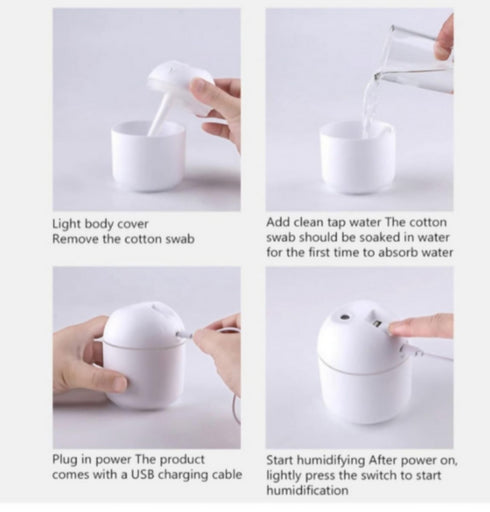 Light body cover
Remove the cotton swab

Add clean tap water The cotton swab should be soaked in water for the first time to absorb water

Plug in power The product comes with a USB charging cable

Start humidifying After power on, lightly press the switch to start humidification