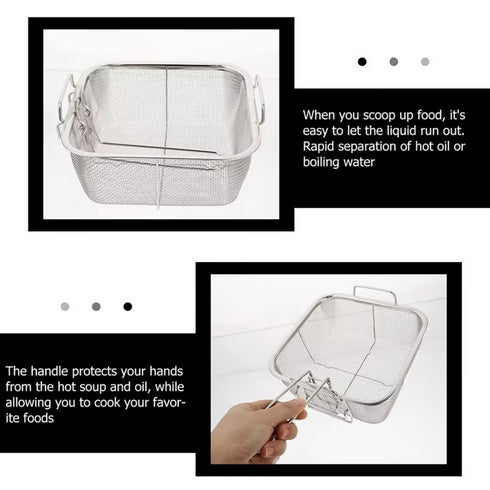 When you scoop up food, it's easy to let the liquid run out. Rapid separation of hot oil or boiling water

The handle protects your hands from the hot soup and oil, while allowing you to cook your favorite foods