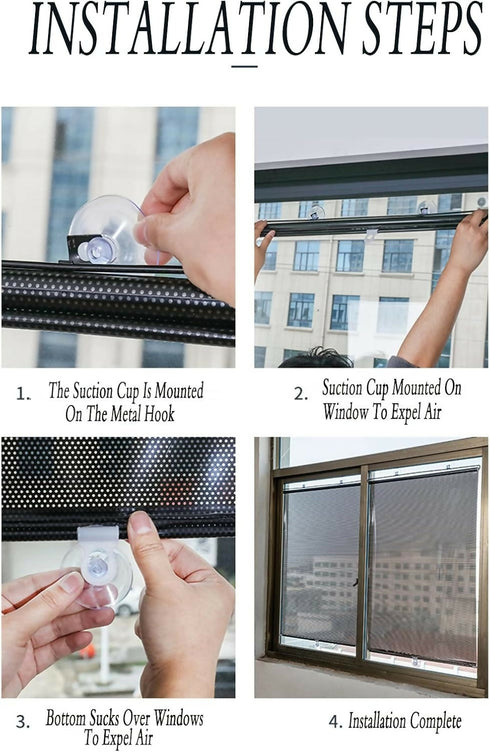 INSTALLATION STEPS

1. The Suction Cup Is Mounted On The Metal Hook

2. Suction Cup Mounted On Window To Expel Air

3. Bottom Sucks Over Windows To Expel Air

4. Installation Complete