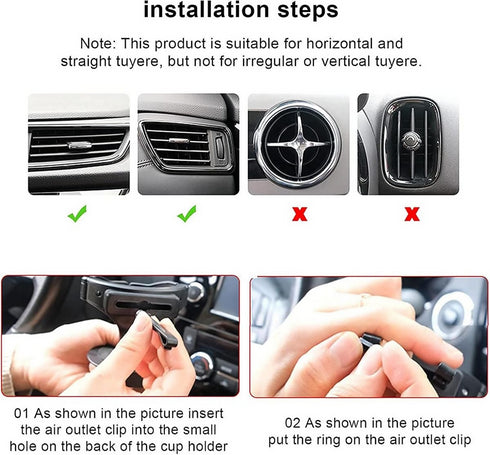 installation steps

Note: This product is suitable for horizontal and straight tuyere, but not for irregular or vertical tuyere.

01 As shown in the picture insert the air outlet clip into the small hole on the back of the cup holder

02 As shown in the picture put the ring on the air outlet clip