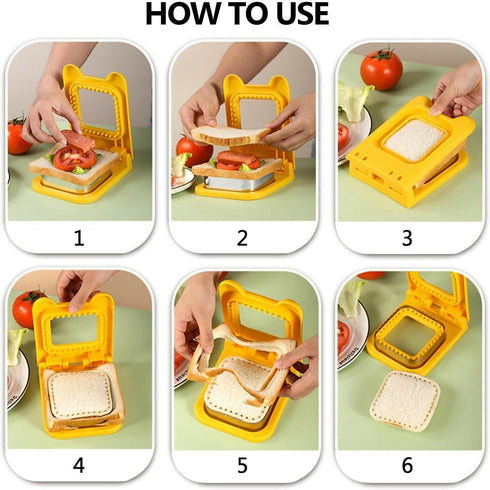 HOW TO USE

1

2

3

4

5

6