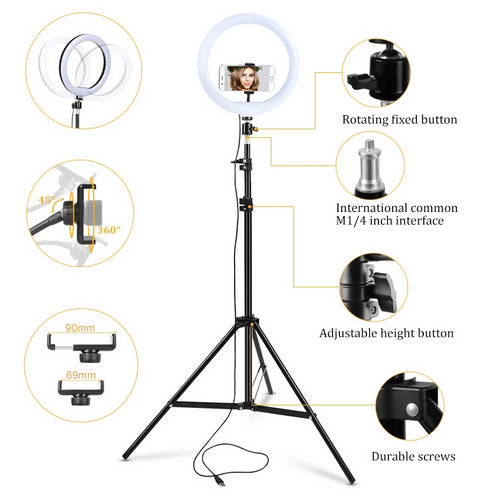 45°

360°

90mm

69mm

Rotating fixed button

International common M1/4 inch interface

Adjustable height button

Durable screws