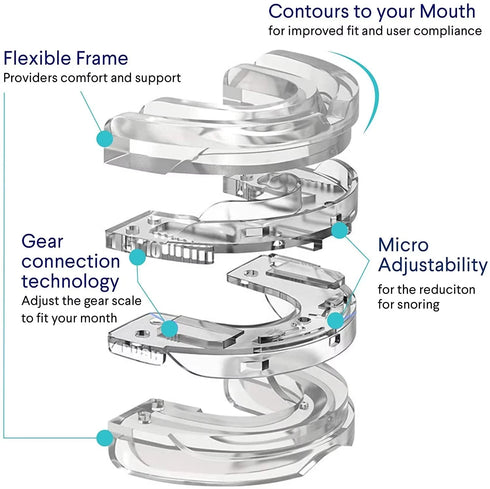 Contours to your Mouth
for improved fit and user compliance

Flexible Frame
Providers comfort and support

Gear connection technology
Adjust the gear scale to fit your month

Micro Adjustability
for the reduciton for snoring