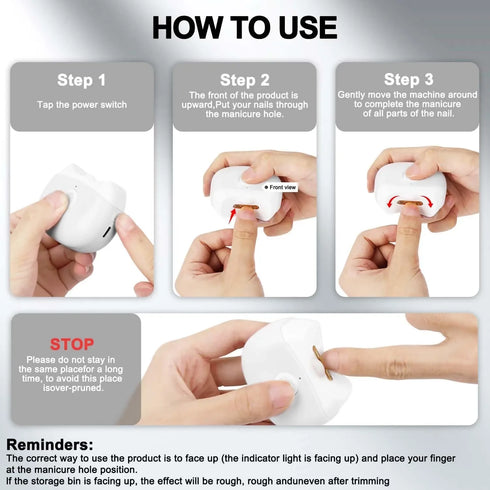 HOW TO USE

Step 1

Tap the power switch

Step 2

The front of the product is upward,Put your nails through the manicure hole.

Front view

Step 3

Gently move the machine around to complete the manicure of all parts of the nail.

STOP

Please do not stay in the same placefor a long time, to avoid this place isover-pruned.

Reminders:

The correct way to use the product is to face up (the indicator light is facing up) and place your finger at the manicure hole position.

If the storage bin is facing up, the effect will be rough, rough anduneven after trimming