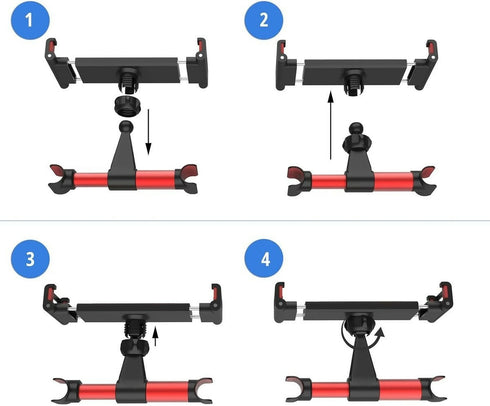 1

2

3

4