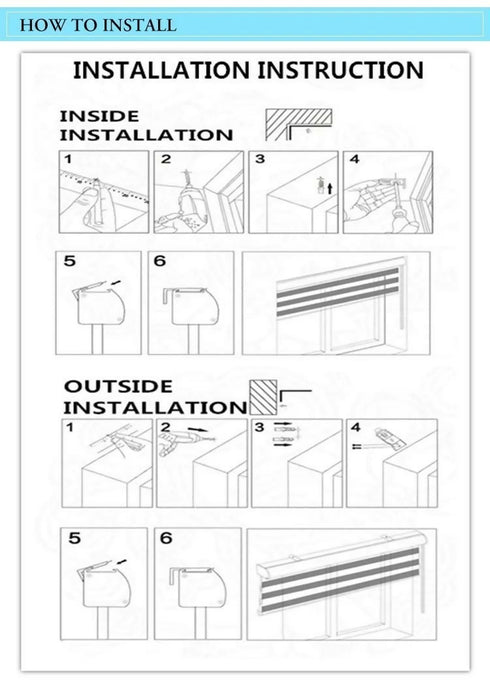 HOW TO INSTALL

INSTALLATION INSTRUCTION

INSIDE INSTALLATION

1

2

3

4

5

6

OUTSIDE INSTALLATION

1

2

3

4

5

6