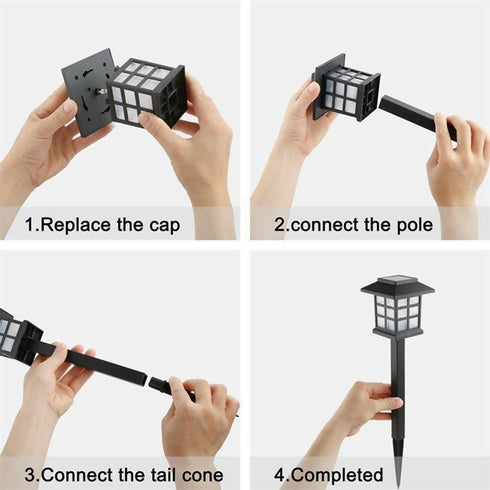 1.Replace the cap

2.connect the pole

3.Connect the tail cone

4.Completed