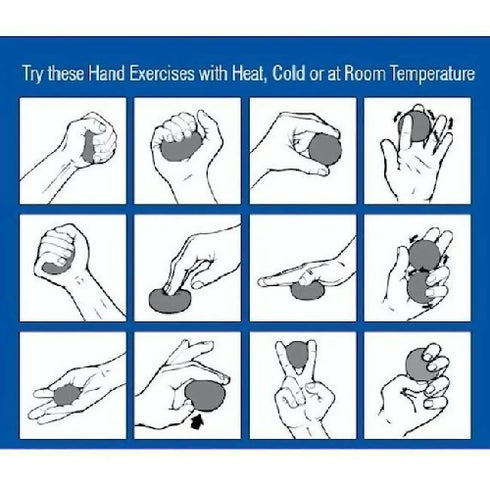 Try these Hand Exercises with Heat, Cold or at Room Temperature