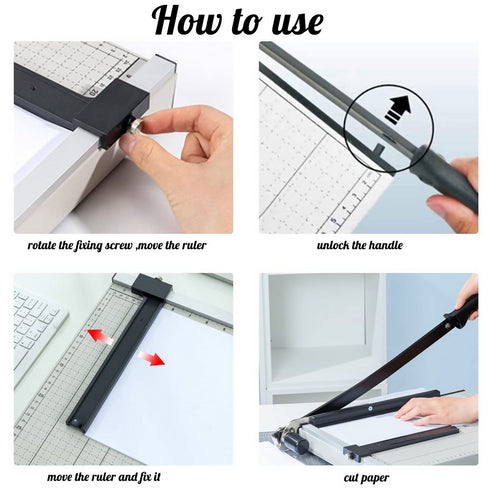 How to use

rotate the fixing screw ,move the ruler

unlock the handle

move the ruler and fix it

cut paper