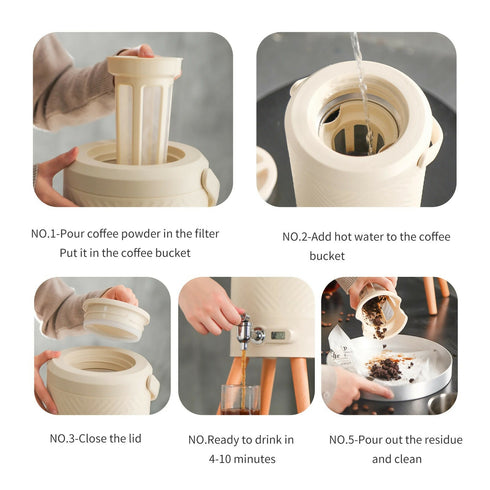 NO.1-Pour coffee powder in the filter
Put it in the coffee bucket

NO.2-Add hot water to the coffee bucket

NO.3-Close the lid

NO.Ready to drink in 4-10 minutes

NO.5-Pour out the residue and clean