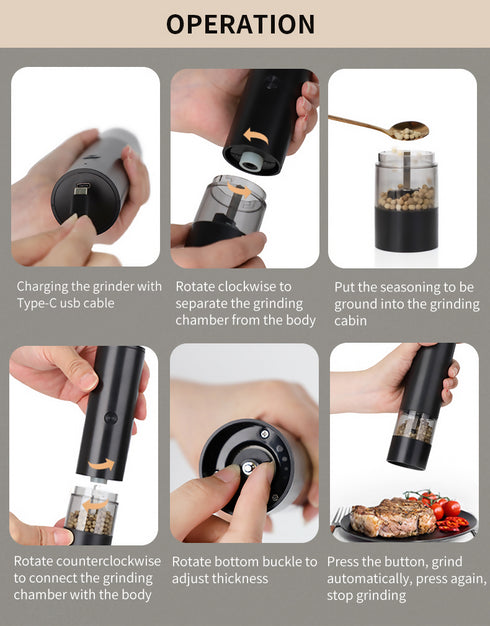 OPERATION

Charging the grinder with Type-C usb cable

Rotate clockwise to separate the grinding chamber from the body

Put the seasoning to be ground into the grinding cabin

Rotate counterclockwise to connect the grinding chamber with the body

Rotate bottom buckle to adjust thickness

Press the button, grind automatically, press again, stop grinding