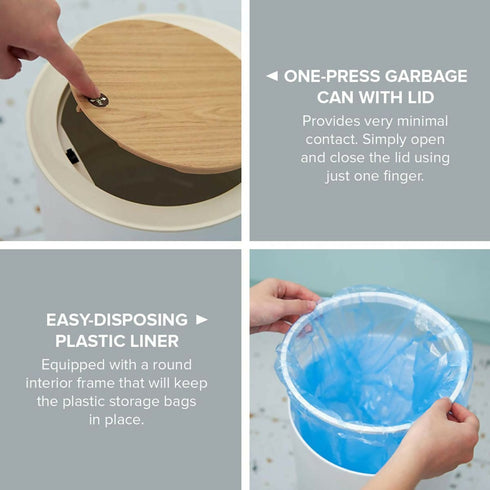 ◄ ONE-PRESS GARBAGE CAN WITH LID

Provides very minimal contact. Simply open and close the lid using just one finger.

EASY-DISPOSING ► PLASTIC LINER

Equipped with a round interior frame that will keep the plastic storage bags in place.