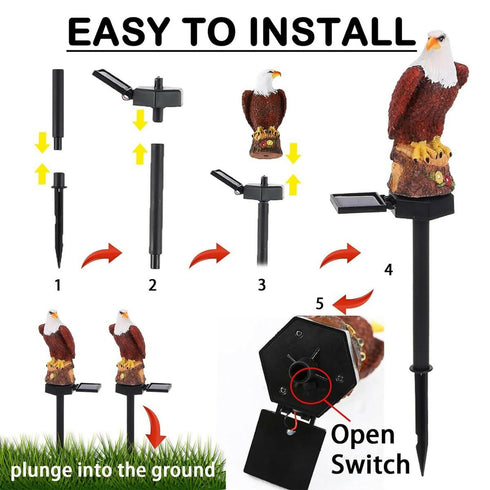 EASY TO INSTALL

1

2

3

4

5

Open Switch

plunge into the ground