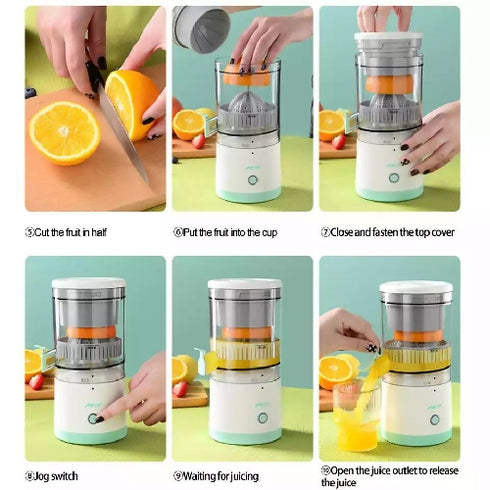 ⑤Cut the fruit in half

⑥Put the fruit into the cup

⑦Close and fasten the top cover

⑧Jog switch

⑨Waiting for juicing

⑩Open the juice outlet to release the juice