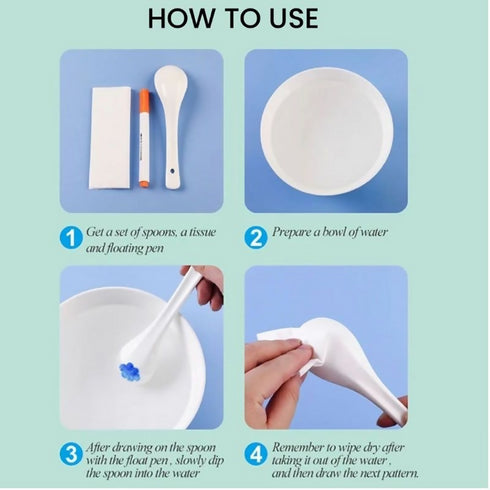 HOW TO USE

1 Get a set of spoons, a tissue and floating pen

2 Prepare a bowl of water

3 After drawing on the spoon with the float pen , slowly dip the spoon into the water

4 Remember to wipe dry after taking it out of the water , and then draw the next pattern.