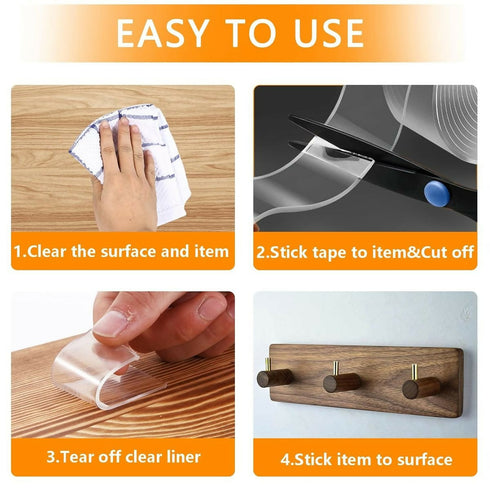 EASY TO USE

1.Clear the surface and item

2.Stick tape to item&Cut off

3.Tear off clear liner

4.Stick item to surface