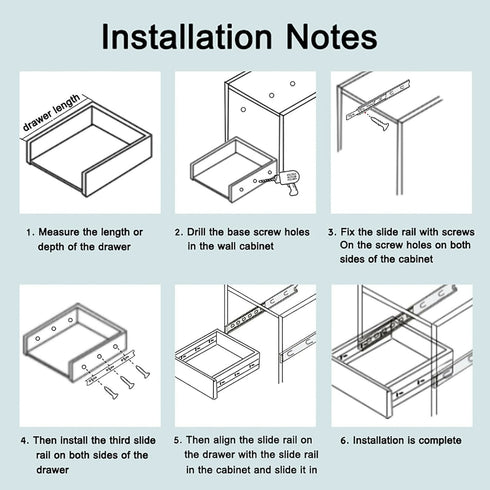 Installation Notes

drawer length

1. Measure the length or depth of the drawer

2. Drill the base screw holes in the wall cabinet

3. Fix the slide rail with screws On the screw holes on both sides of the cabinet

4. Then install the third slide rail on both sides of the drawer

5. Then align the slide rail on the drawer with the slide rail in the cabinet and slide it in

6. Installation is complete