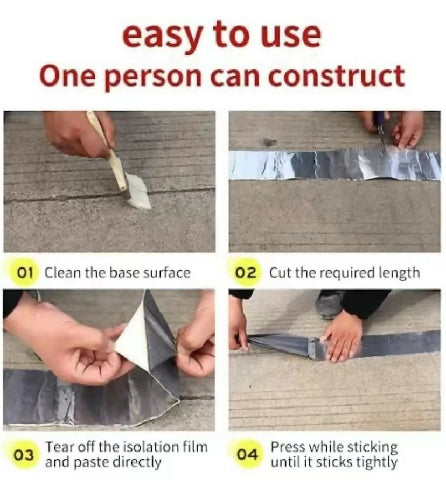 easy to use
One person can construct

01 Clean the base surface

02 Cut the required length

03 Tear off the isolation film and paste directly

04 Press while sticking until it sticks tightly