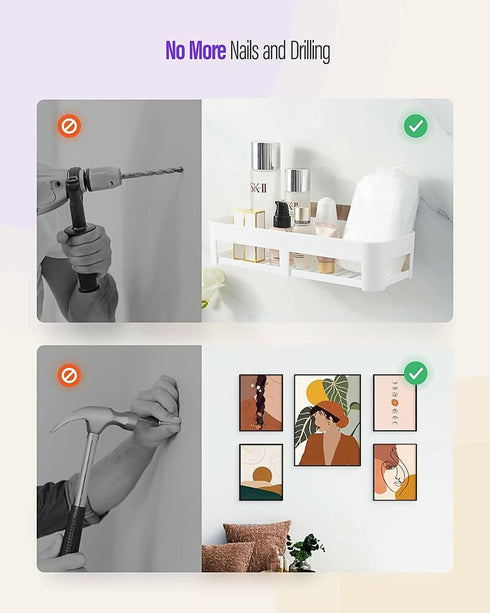 No More Nails and Drilling

SK-II