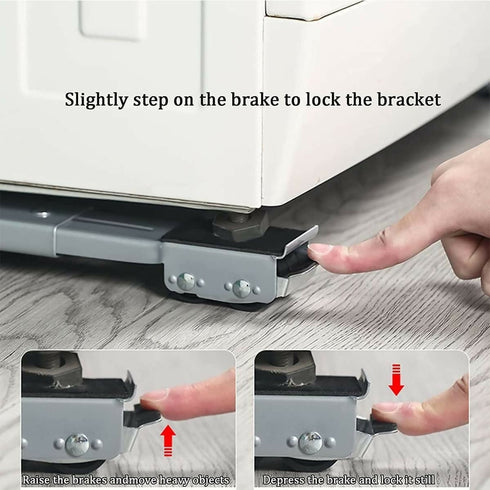 Slightly step on the brake to lock the bracket

Raise the brakes andmove heavy objects

Depress the brake and lock it still