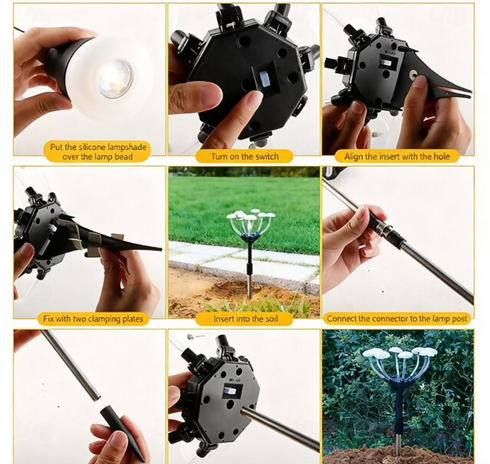 Put the silicone lampshade over the lamp bead

Turn on the switch

Align the insert with the hole

Fix with two clamping plates

Insert into the soil

Connect the connector to the lamp post