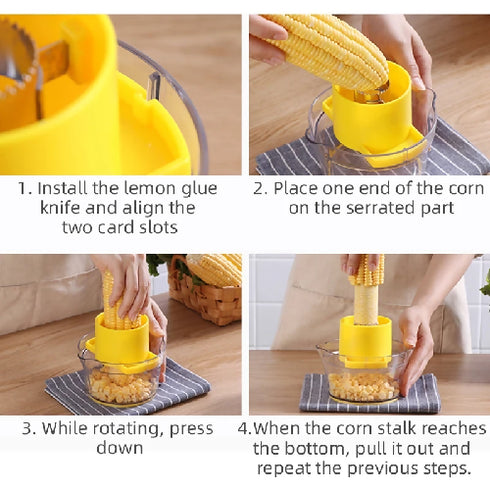 1. Install the lemon glue knife and align the two card slots

2. Place one end of the corn on the serrated part

3. While rotating, press down

4.When the corn stalk reaches the bottom, pull it out and repeat the previous steps.