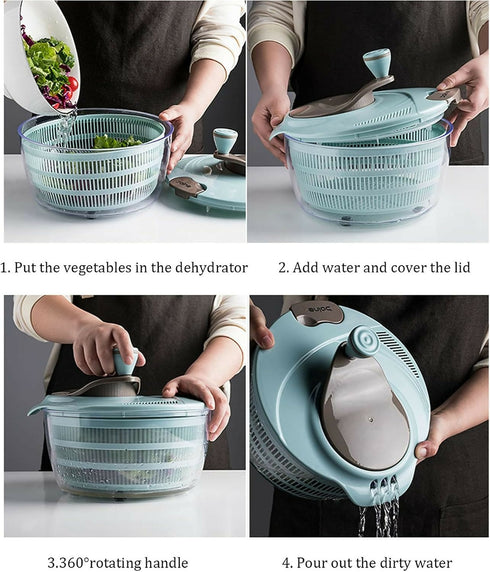 1. Put the vegetables in the dehydrator

2. Add water and cover the lid

3.360°rotating handle

4. Pour out the dirty water