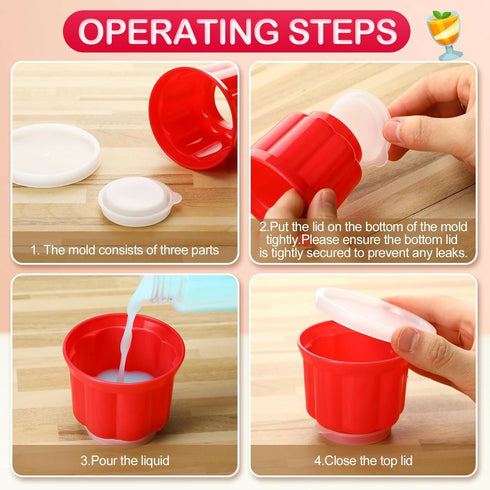 OPERATING STEPS

1. The mold consists of three parts

2.Put the lid on the bottom of the mold tightly.Please ensure the bottom lid is tightly secured to prevent any leaks.

3.Pour the liquid

4.Close the top lid