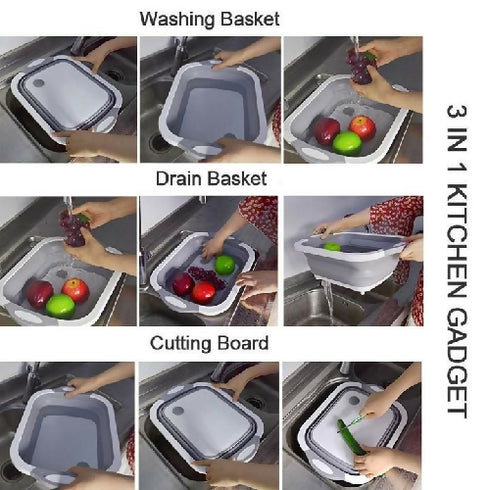 Washing Basket

Drain Basket

Cutting Board

3 IN 1 KITCHEN GADGET