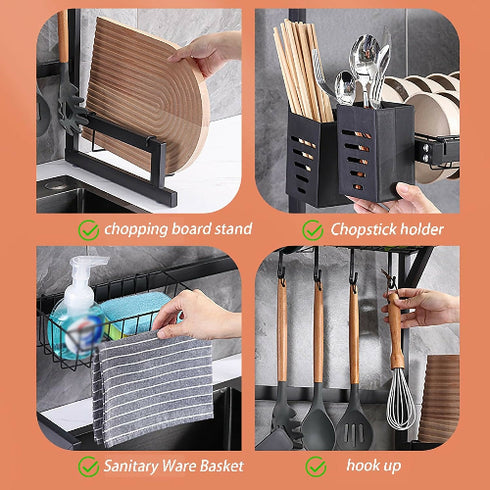 chopping board stand

Chopstick holder

Sanitary Ware Basket

hook up