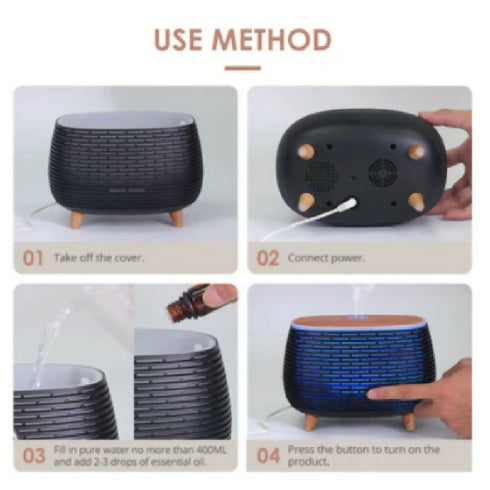 USE METHOD

01 Take off the cover.

02 Connect power.

03 Fill in pure water no more than 400ML and add 2-3 drops of essential oil.

04 Press the button to turn on the product.