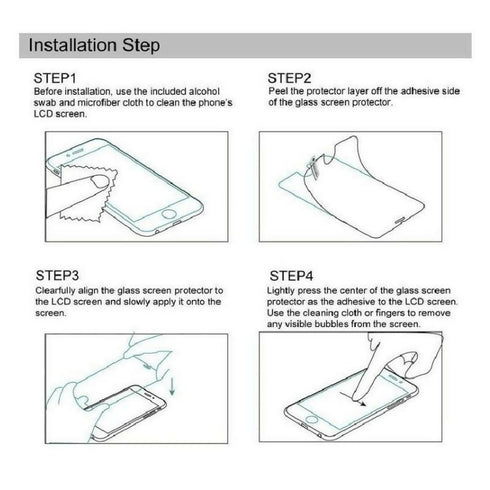 Installation Step

STEP1
Before installation, use the included alcohol swab and microfiber cloth to clean the phone's LCD screen.

STEP2
Peel the protector layer off the adhesive side of the glass screen protector.

STEP3
Clearfully align the glass screen protector to the LCD screen and slowly apply it onto the screen.

STEP4
Lightly press the center of the glass screen protector as the adhesive to the LCD screen. Use the cleaning cloth or fingers to remove any visible bubbles from the screen.