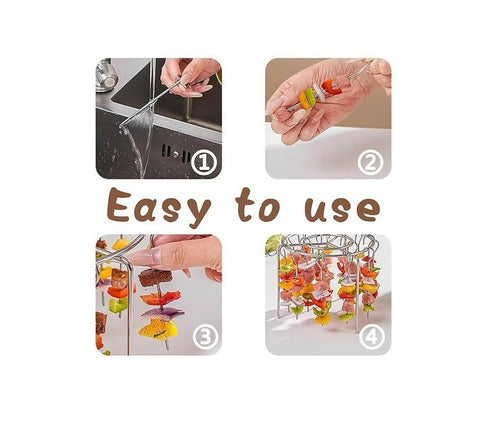 ①

②

Easy to use

③

④