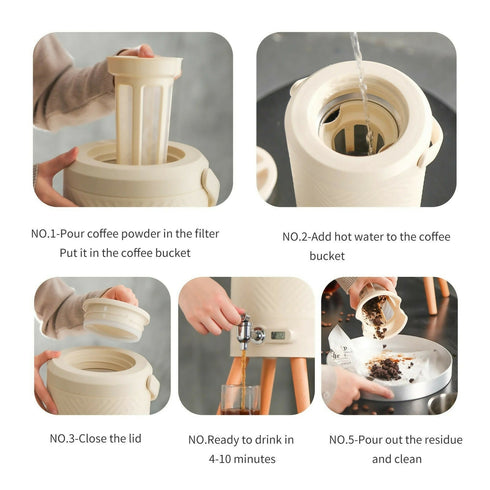 NO.1-Pour coffee powder in the filter
Put it in the coffee bucket

NO.2-Add hot water to the coffee bucket

NO.3-Close the lid

NO.Ready to drink in 4-10 minutes

NO.5-Pour out the residue and clean