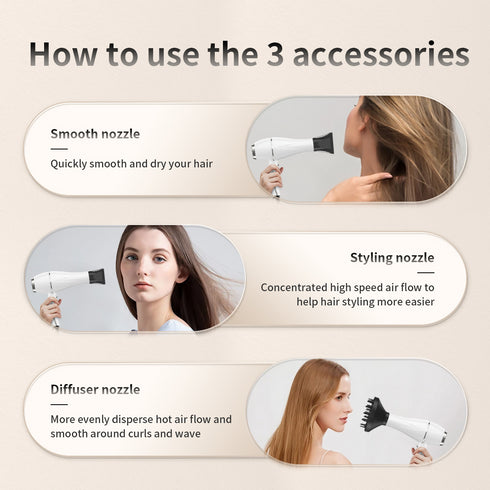 How to use the 3 accessories

Smooth nozzle

Quickly smooth and dry your hair

Styling nozzle

Concentrated high speed air flow to help hair styling more easier

Diffuser nozzle

More evenly disperse hot air flow and smooth around curls and wave