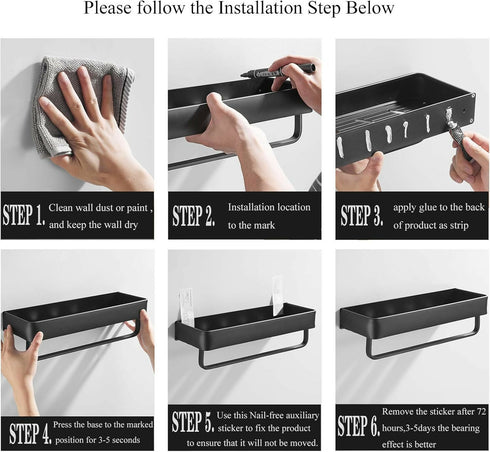 Please follow the Installation Step Below

STEP 1. Clean wall dust or paint , and keep the wall dry

STEP 2. Installation location to the mark

STEP 3. apply glue to the back of product as strip

STEP 4. Press the base to the marked position for 3-5 seconds

STEP 5. Use this Nail-free auxiliary sticker to fix the product to ensure that it will not be moved.

STEP 6. Remove the sticker after 72 hours,3-5days the bearing effect is better