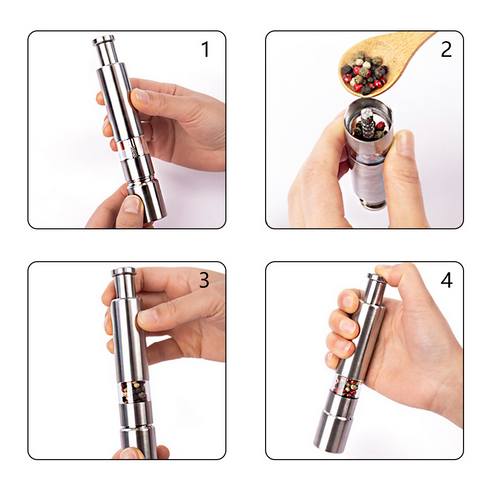 1

2

3

4