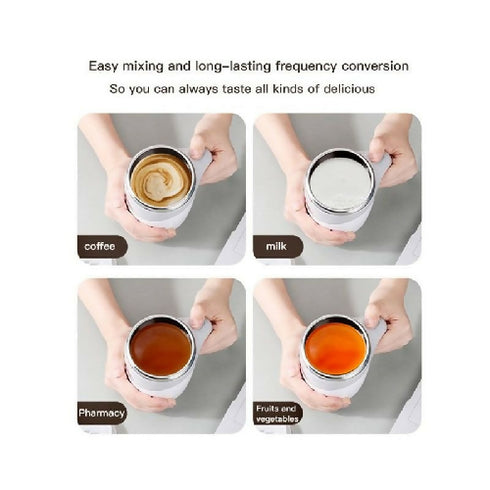 Easy mixing and long-lasting frequency conversion
So you can always taste all kinds of delicious

coffee

milk

Pharmacy

Fruits and vegetables