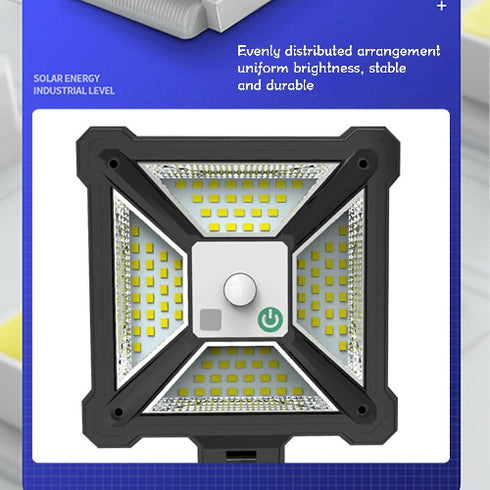 +

Evenly distributed arrangement uniform brightness, stable and durable

SOLAR ENERGY
INDUSTRIAL LEVEL