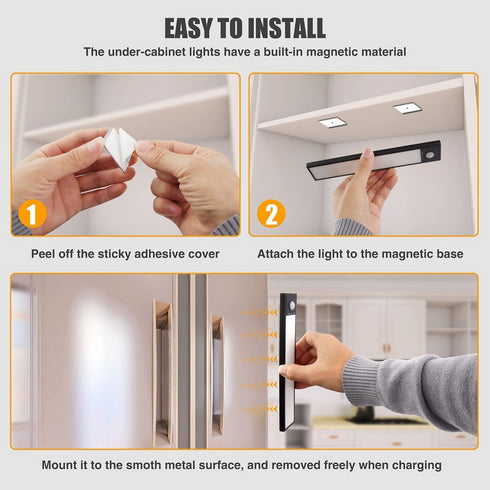 EASY TO INSTALL
The under-cabinet lights have a built-in magnetic material

1
Peel off the sticky adhesive cover

2
Attach the light to the magnetic base

Mount it to the smoth metal surface, and removed freely when charging