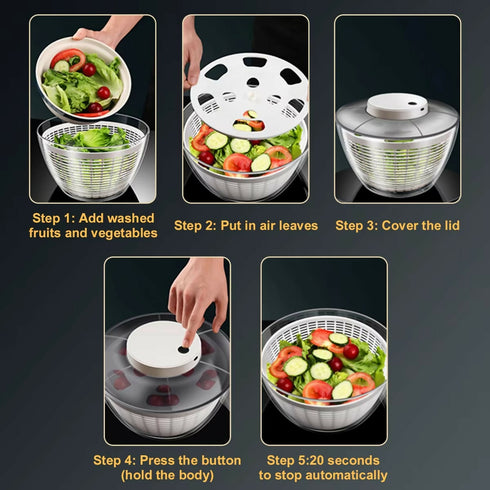 Step 1: Add washed fruits and vegetables

Step 2: Put in air leaves

Step 3: Cover the lid

Step 4: Press the button (hold the body)

Step 5:20 seconds to stop automatically